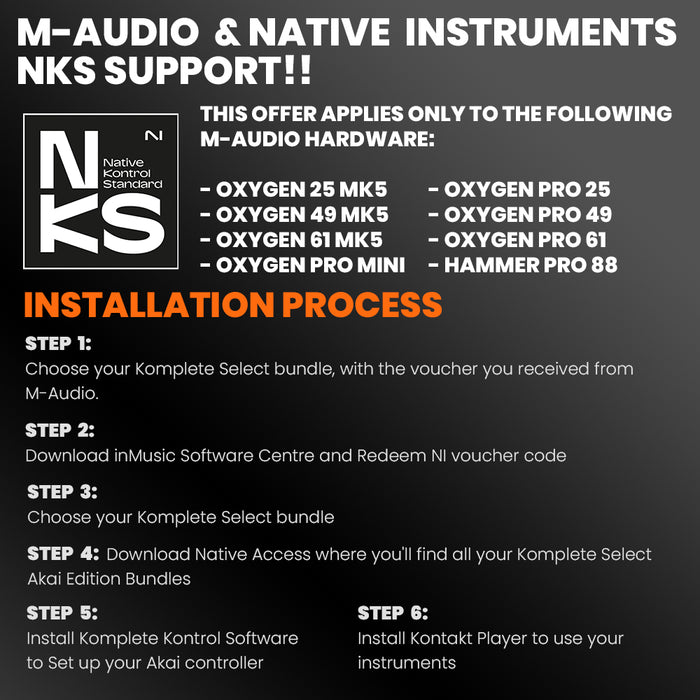 M-AUDIO & NATIVE INSTRUMENTS NKS SUPPORT!!

NI
NKS
Native Kontrol Standard

THIS OFFER APPLIES ONLY TO THE FOLLOWING M-AUDIO HARDWARE:

- OXYGEN 25 MK5
- OXYGEN 49 MK5
- OXYGEN 61 MK5
- OXYGEN PRO MINI

- OXYGEN PRO 25
- OXYGEN PRO 49
- OXYGEN PRO 61
- HAMMER PRO 88

INSTALLATION PROCESS

STEP 1:
Choose your Komplete Select bundle, with the voucher you received from M-Audio.

STEP 2:
Download inMusic Software Centre and Redeem NI voucher code

STEP 3:
Choose your Komplete Select bundle

STEP 4: Download Native Access where you'll find all your Komplete Select Akai Edition Bundles

STEP 5:
Install Komplete Kontrol Software to Set up your Akai controller

STEP 6:
Install Kontakt Player to use your instruments